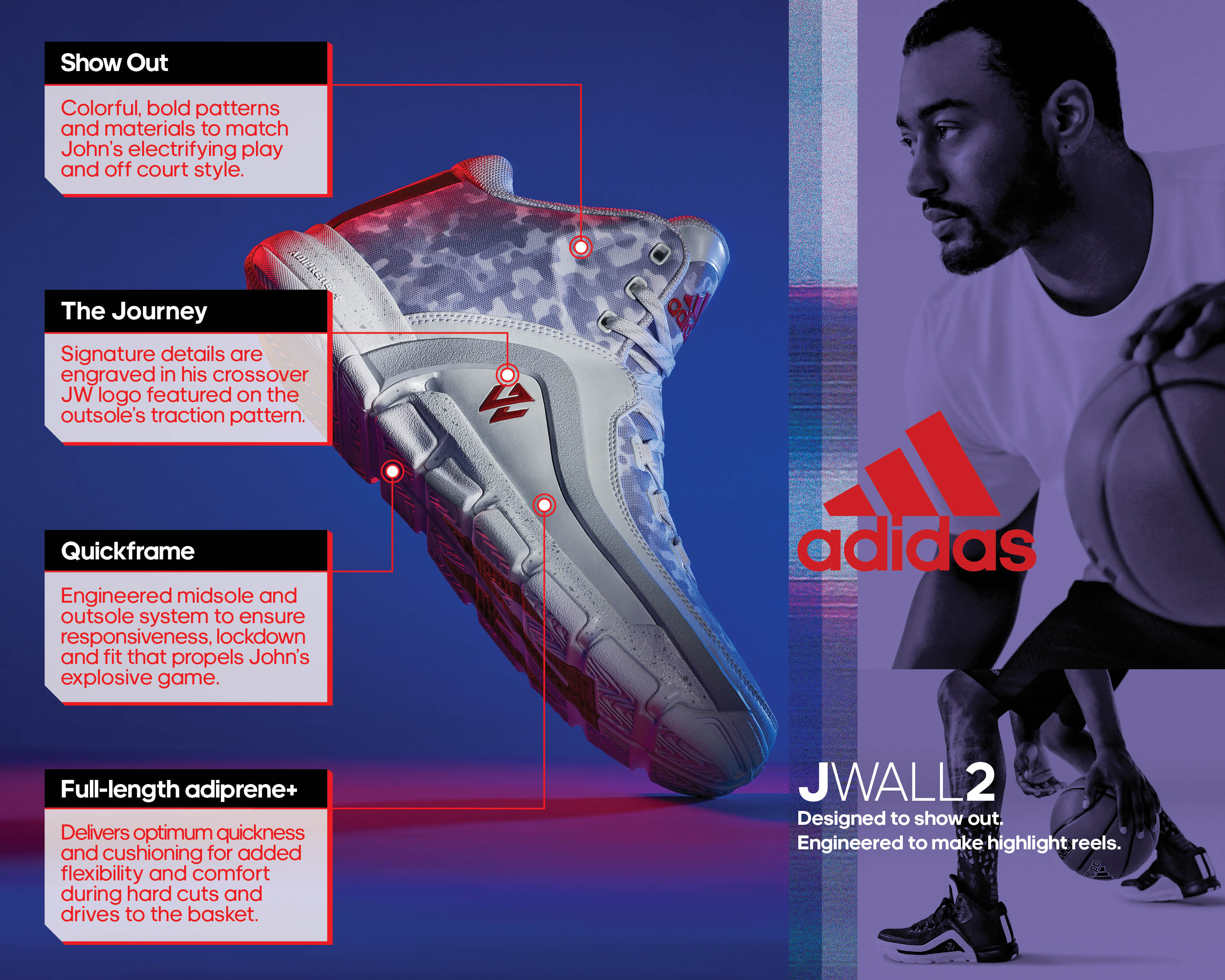 Show Out

Colorful, bold patterns and materials to match John's electrifying play and off court style.

The Journey

Signature details are engraved in his crossover JW logo featured on the outsole's traction pattern.

Quickframe

Engineered midsole and outsole system to ensure responsiveness, lockdown and fit that propels John's explosive game.

Full-length adiprene+

Delivers optimum quickness and cushioning for added flexibility and comfort during hard cuts and drives to the basket.

adidas

JWALL2
Designed to show out.
Engineered to make highlight reels.